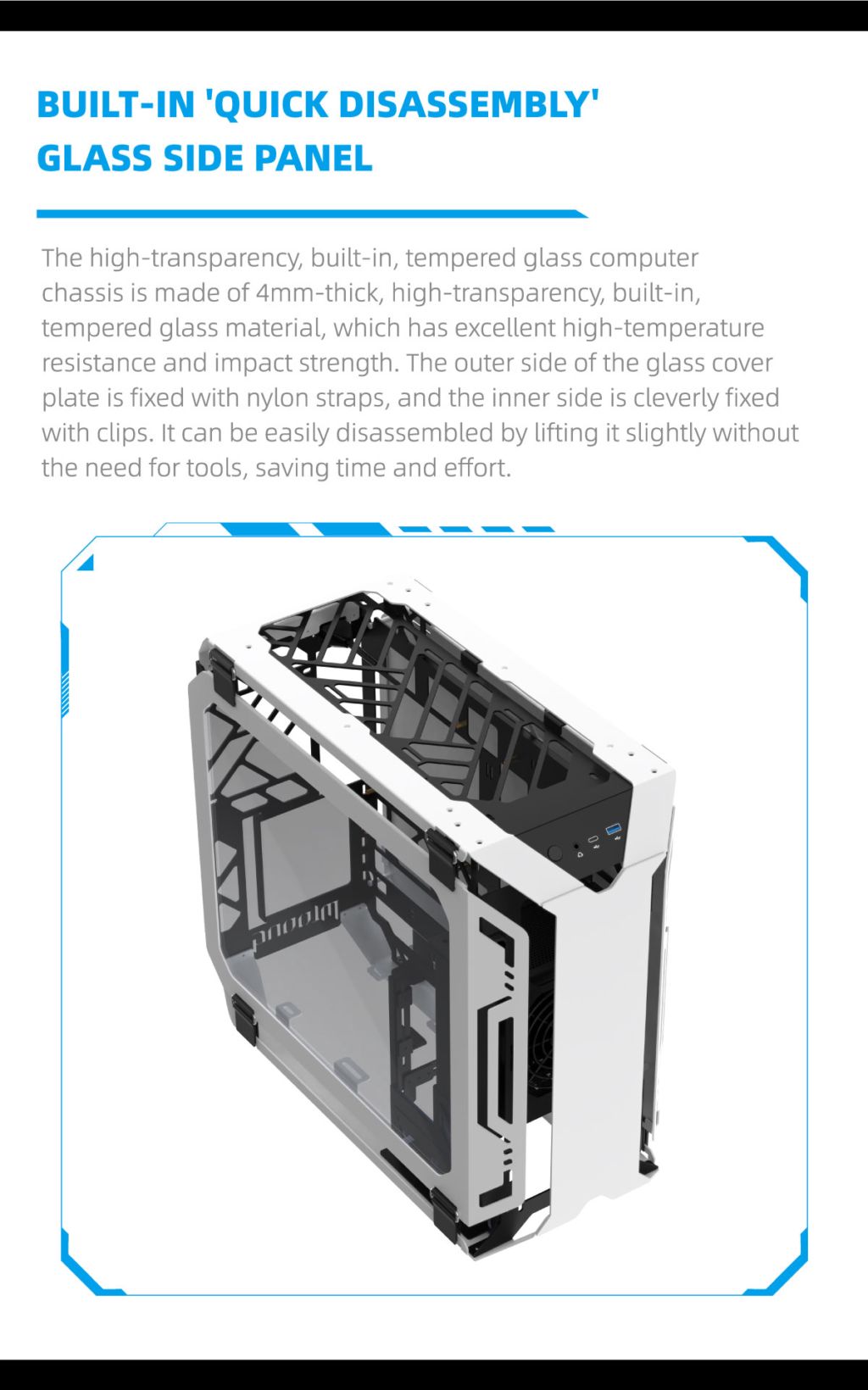 BUILT-IN 'QUICK DISASSEMBLY' GLASS SIDE PANEL

The high-transparency, built-in, tempered glass computer chassis is made of 4mm-thick, high-transparency, built-in, tempered glass material, which has excellent high-temperature resistance and impact strength. The outer side of the glass cover plate is fixed with nylon straps, and the inner side is cleverly fixed with clips. It can be easily disassembled by lifting it slightly without the need for tools, saving time and effort.